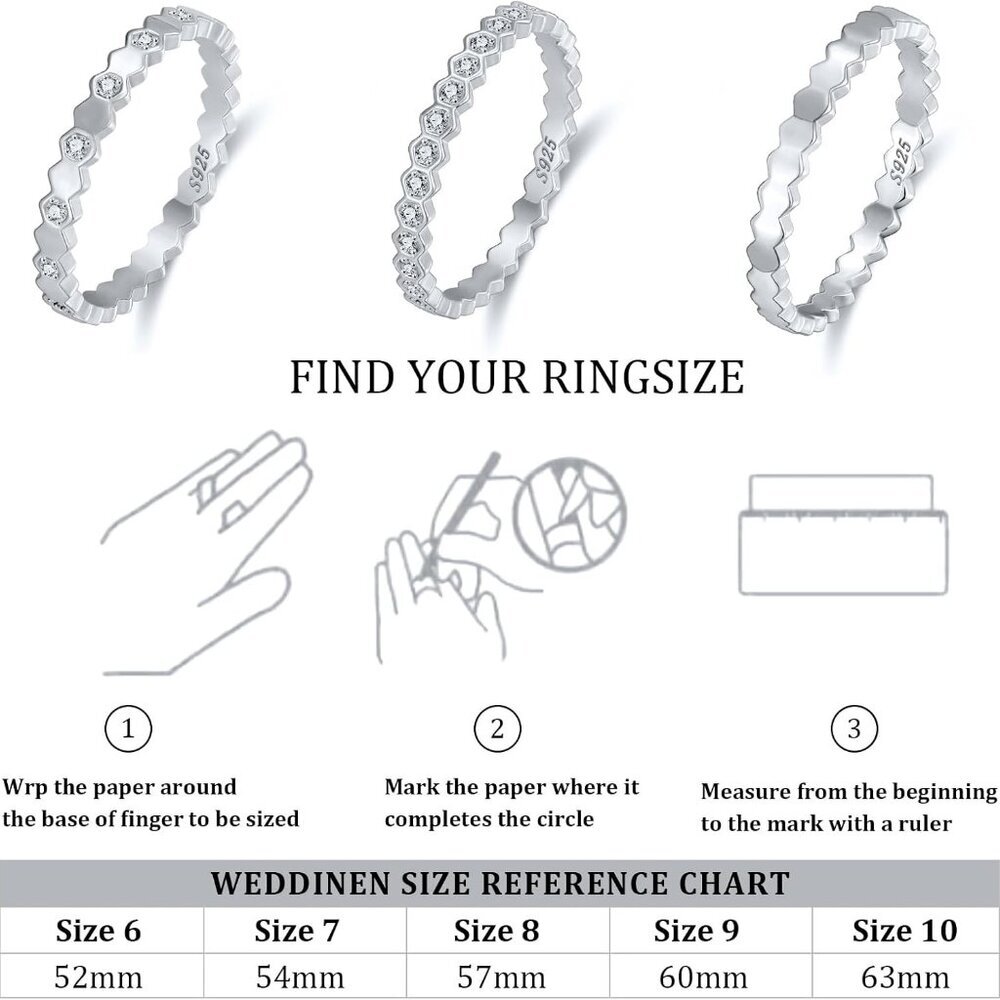 S925

S925

S925

FIND YOUR RINGSIZE

1

Wrp the paper around the base of finger to be sized

2

Mark the paper where it completes the circle

3

Measure from the beginning to the mark with a ruler

WEDDINEN SIZE REFERENCE CHART

| Size 6 | Size 7 | Size 8 | Size 9 | Size 10 |
|---|---|---|---|---|
| 52mm | 54mm | 57mm | 60mm | 63mm |